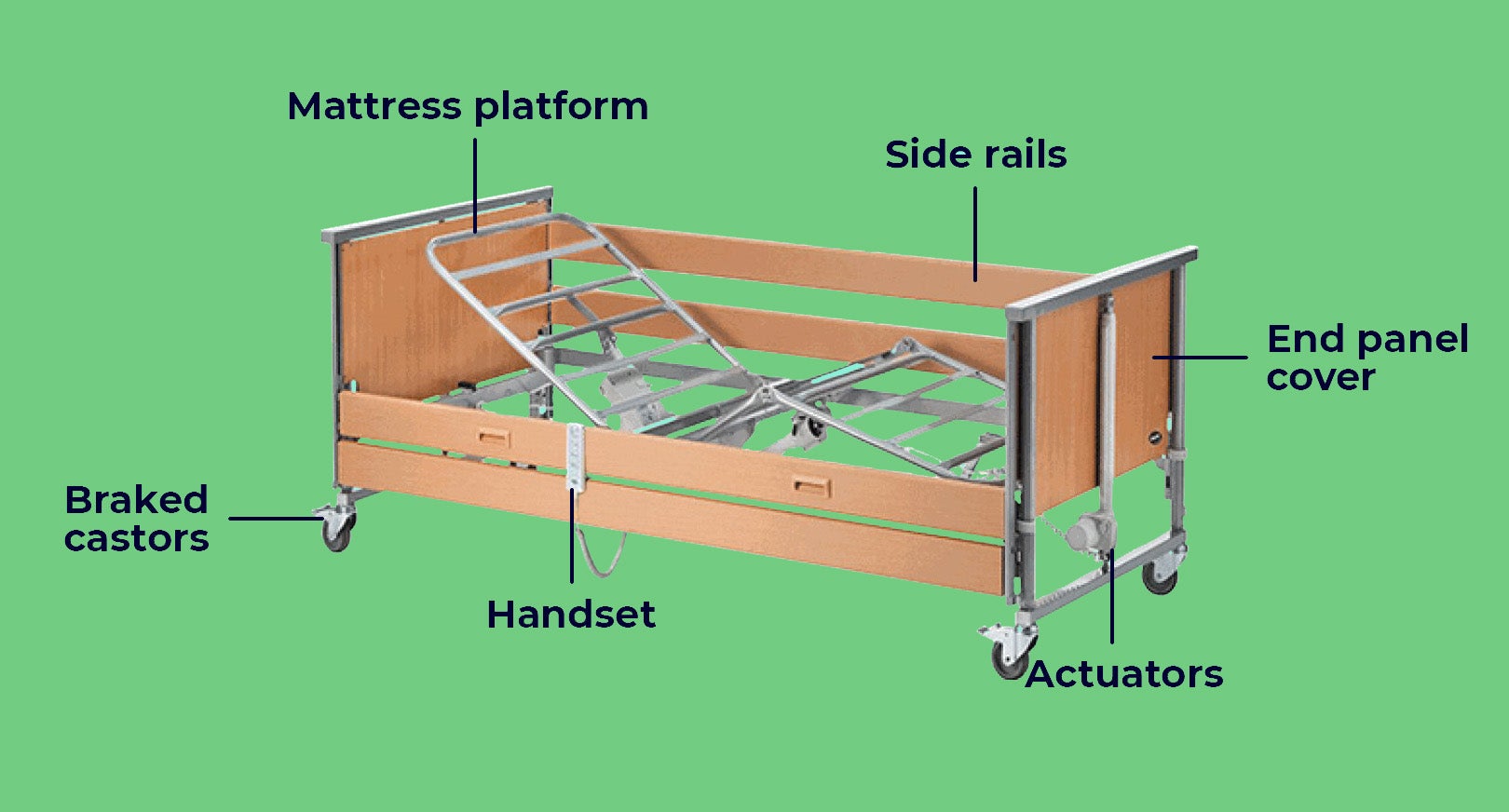 Mattress platform

Side rails

End panel cover

Braked castors

Handset

Actuators